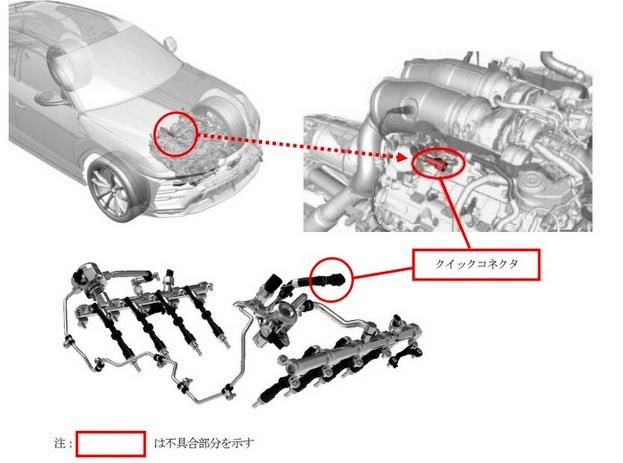 クイックコネクタ

注： は不具合部分を示す