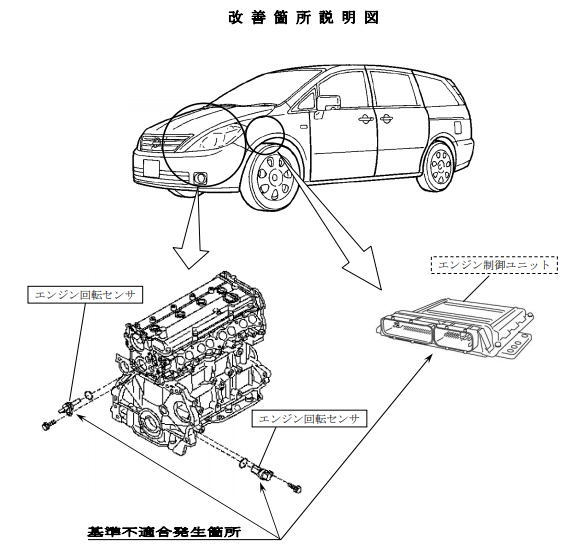 改善箇所説明図

エンジン制御ユニット

エンジン回転センサ

エンジン回転センサ

基準不適合発生箇所